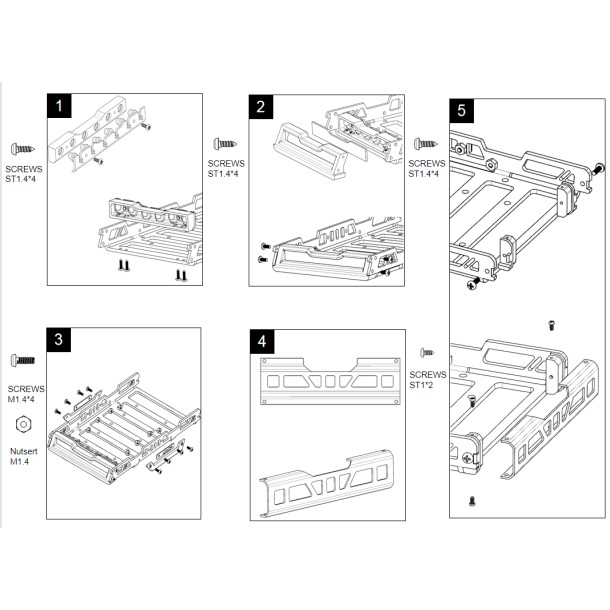 1

SCREWS
ST1.4*4

2

SCREWS
ST1.4*4

5

SCREWS
ST1.4*4

3

SCREWS
M1.4*4

Nutsert
M1.4

4

SCREWS
ST1*2