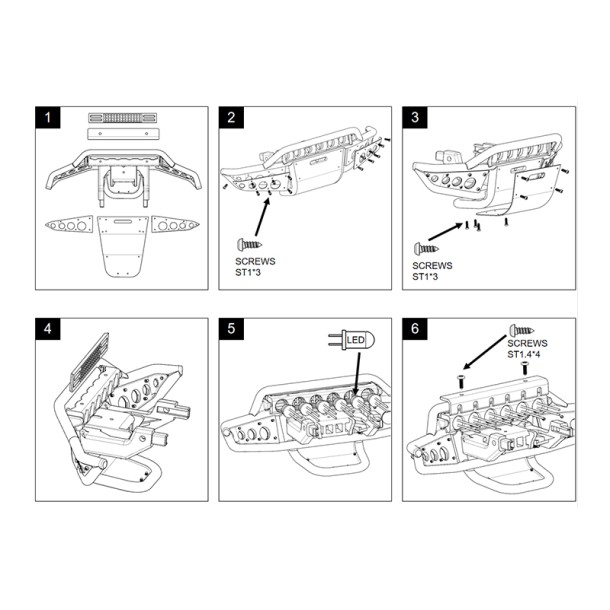 1

2

SCREWS
ST1*3

3

SCREWS
ST1*3

4

5

LED

6

SCREWS
ST1.4*4